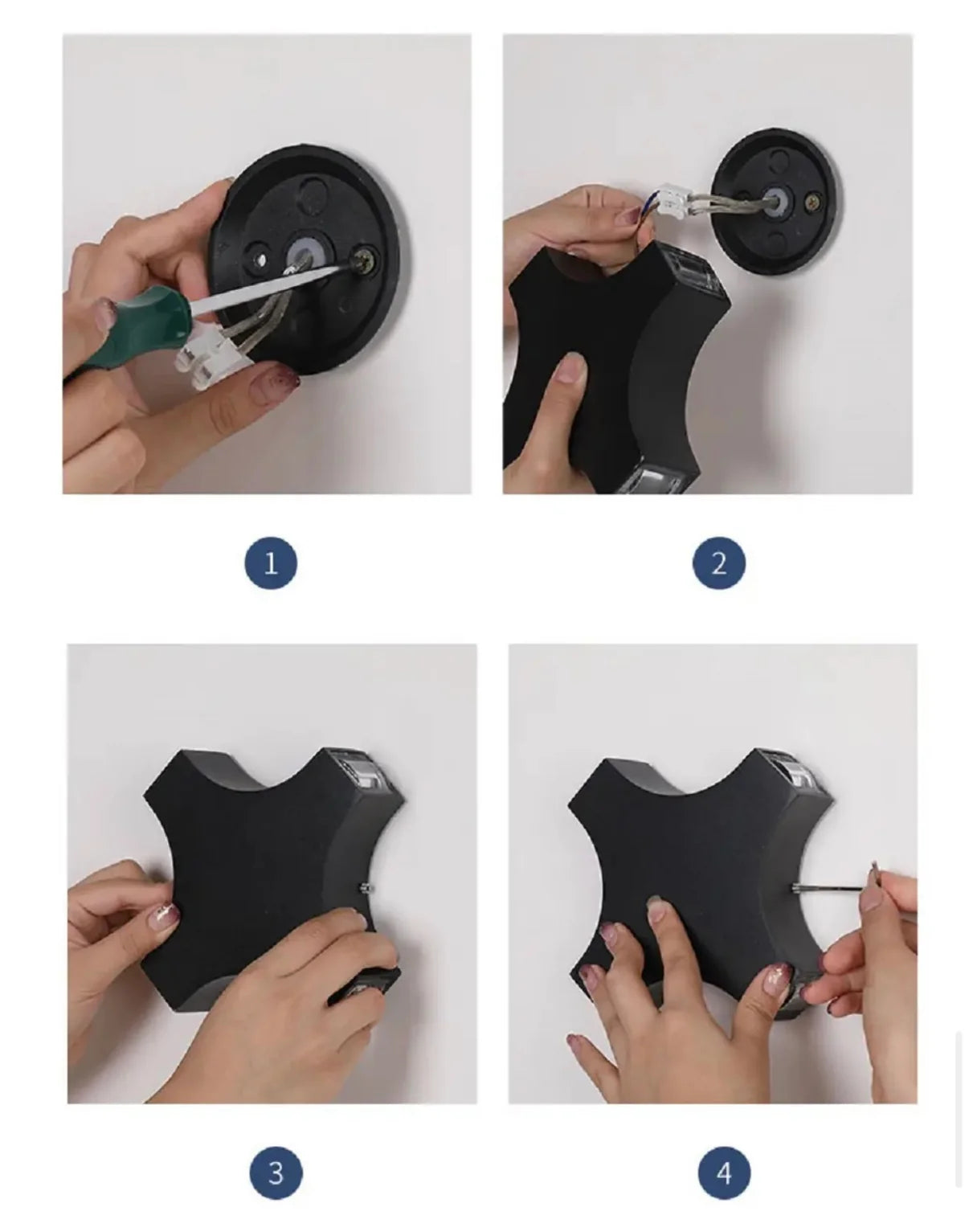 1

2

3

4